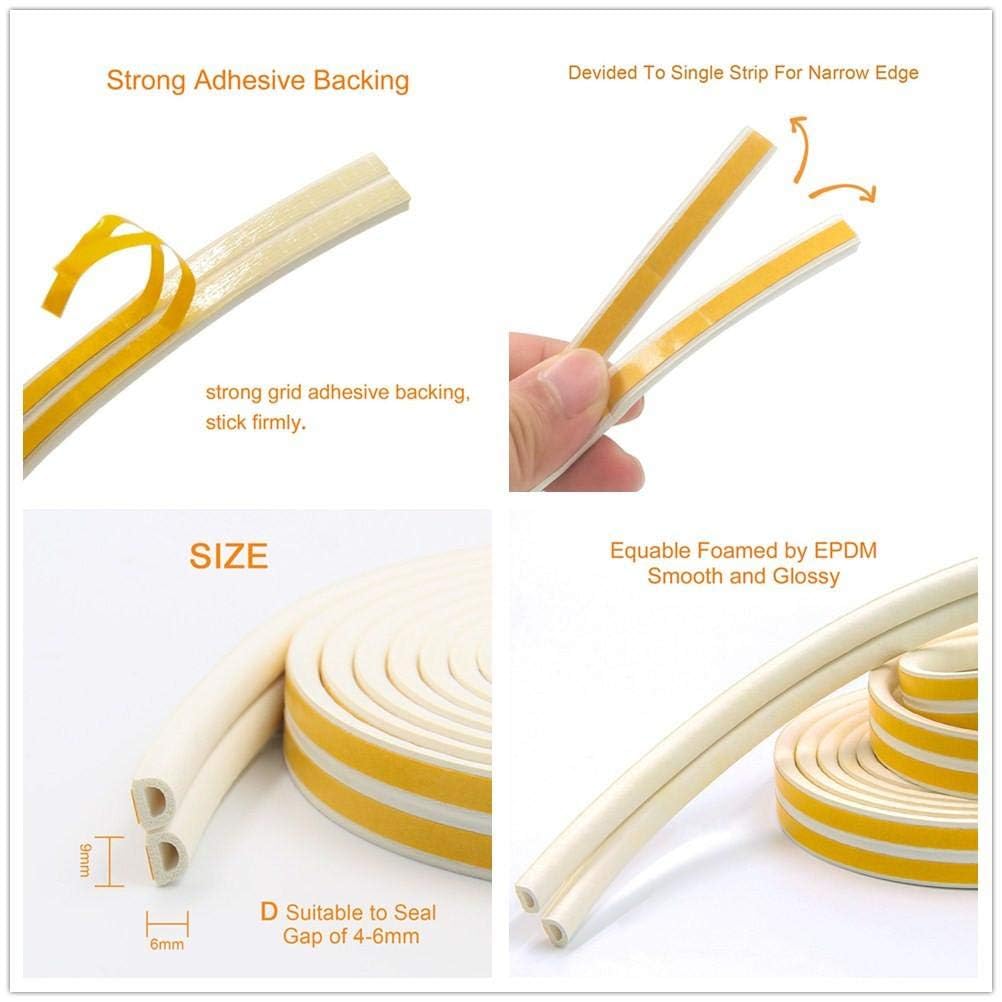 Strong Adhesive Backing

strong grid adhesive backing, stick firmly.

Devided To Single Strip For Narrow Edge

SIZE

9mm

6mm

D Suitable to Seal Gap of 4-6mm

Equable Foamed by EPDM Smooth and Glossy