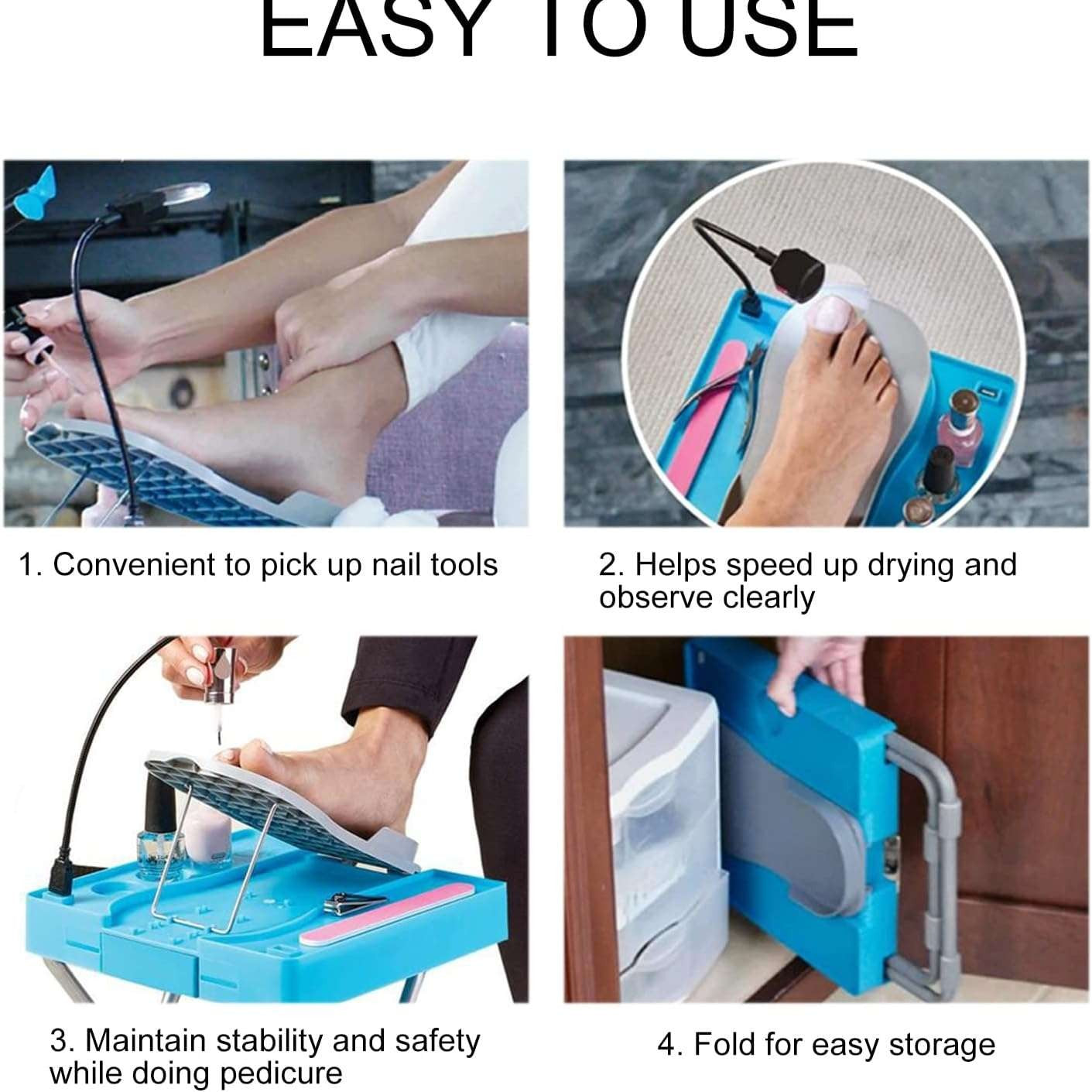 EASY TO USE

1. Convenient to pick up nail tools

2. Helps speed up drying and observe clearly

3. Maintain stability and safety while doing pedicure

4. Fold for easy storage